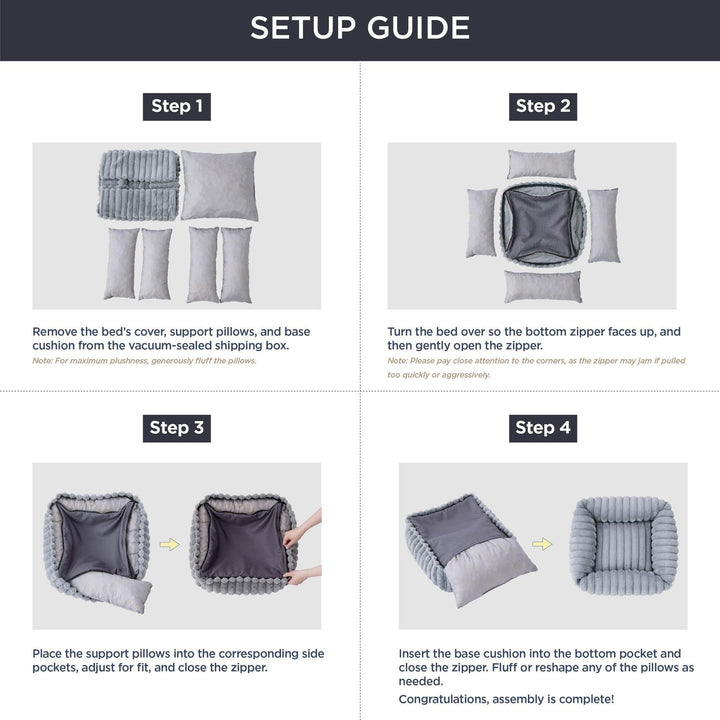 SETUP GUIDE

Step 1

Remove the bed's cover, support pillows, and base cushion from the vacuum-sealed shipping box.

Note: For maximum plushness, generously fluff the pillows.

Step 2

Turn the bed over so the bottom zipper faces up, and then gently open the zipper.

Note: Please pay close attention to the corners, as the zipper may jam if pulled too quickly or aggressively.

Step 3

Place the support pillows into the corresponding side pockets, adjust for fit, and close the zipper.

Step 4

Insert the base cushion into the bottom pocket and close the zipper. Fluff or reshape any of the pillows as needed.

Congratulations, assembly is complete!